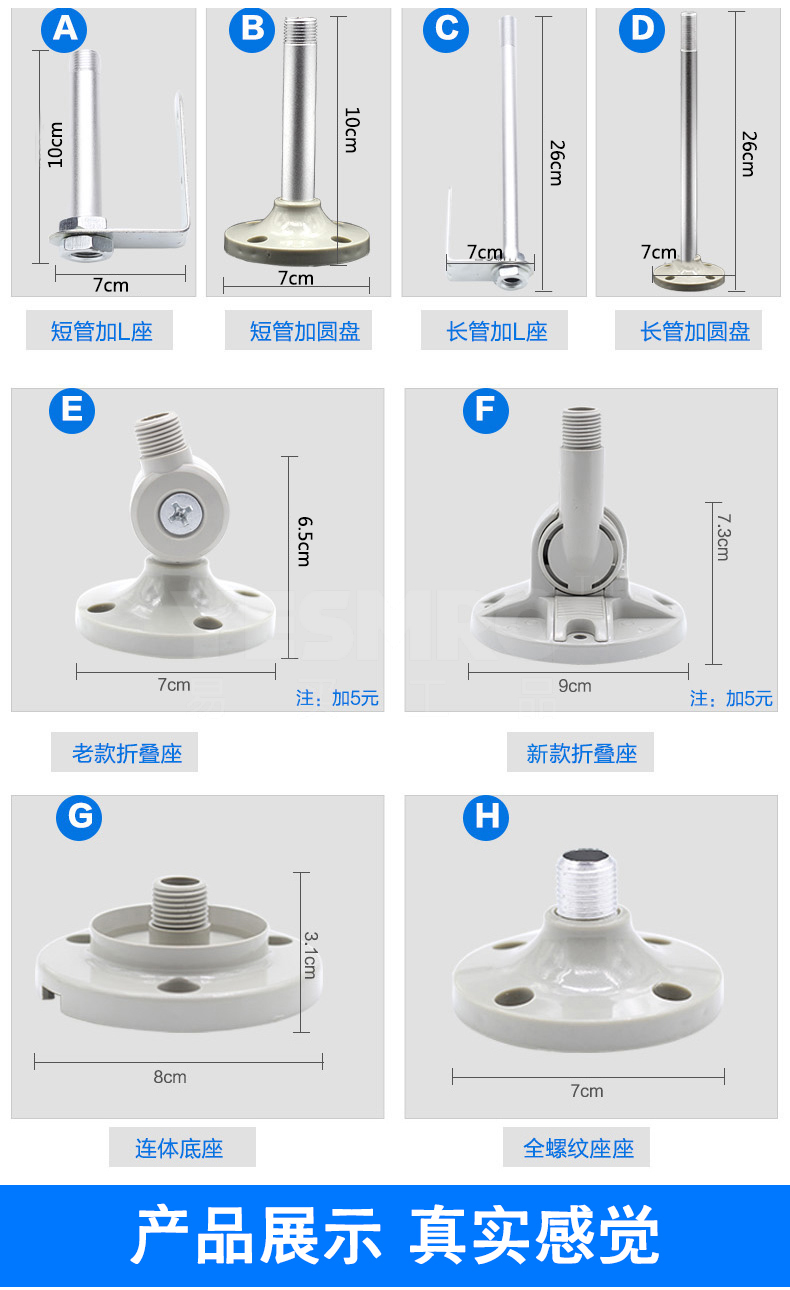 A
10cm
7cm
短管加L座

B
10cm
7cm
短管加圆盘

C
26cm
7cm
长管加L座

D
26cm
7cm
长管加圆盘

E
6.5cm
7cm
注：加5元
老款折叠座

F
7.3cm
9cm
注：加5元
新款折叠座

G
3.1cm
8cm
连体底座

H
7cm
全螺纹座座

产品展示 真实感觉